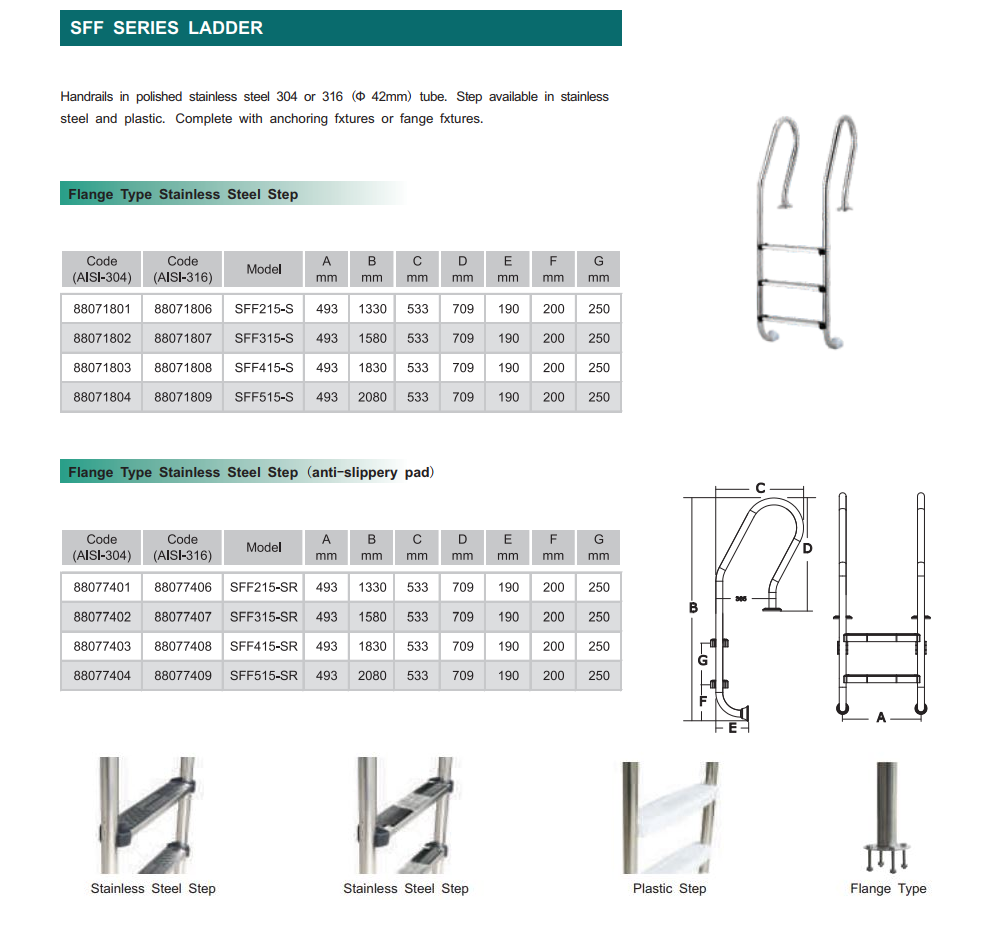 SFF SERIES LADDER

Handrails in polished stainless steel 304 or 316 (Φ 42mm) tube. Step available in stainless steel and plastic. Complete with anchoring fxtures or fange fxtures.

Flange Type Stainless Steel Step

| Code (AISI-304) | Code (AISI-316) | Model | A mm | B mm | C mm | D mm | E mm | F mm | G mm |
|---|---|---|---|---|---|---|---|---|---|
| 88071801 | 88071806 | SFF215-S | 493 | 1330 | 533 | 709 | 190 | 200 | 250 |
| 88071802 | 88071807 | SFF315-S | 493 | 1580 | 533 | 709 | 190 | 200 | 250 |
| 88071803 | 88071808 | SFF415-S | 493 | 1830 | 533 | 709 | 190 | 200 | 250 |
| 88071804 | 88071809 | SFF515-S | 493 | 2080 | 533 | 709 | 190 | 200 | 250 |

Flange Type Stainless Steel Step (anti-slippery pad)

| Code (AISI-304) | Code (AISI-316) | Model | A mm | B mm | C mm | D mm | E mm | F mm | G mm |
|---|---|---|---|---|---|---|---|---|---|
| 88077401 | 88077406 | SFF215-SR | 493 | 1330 | 533 | 709 | 190 | 200 | 250 |
| 88077402 | 88077407 | SFF315-SR | 493 | 1580 | 533 | 709 | 190 | 200 | 250 |
| 88077403 | 88077408 | SFF415-SR | 493 | 1830 | 533 | 709 | 190 | 200 | 250 |
| 88077404 | 88077409 | SFF515-SR | 493 | 2080 | 533 | 709 | 190 | 200 | 250 |

C
D
B
365
G
F
E
A

Stainless Steel Step

Stainless Steel Step

Plastic Step

Flange Type